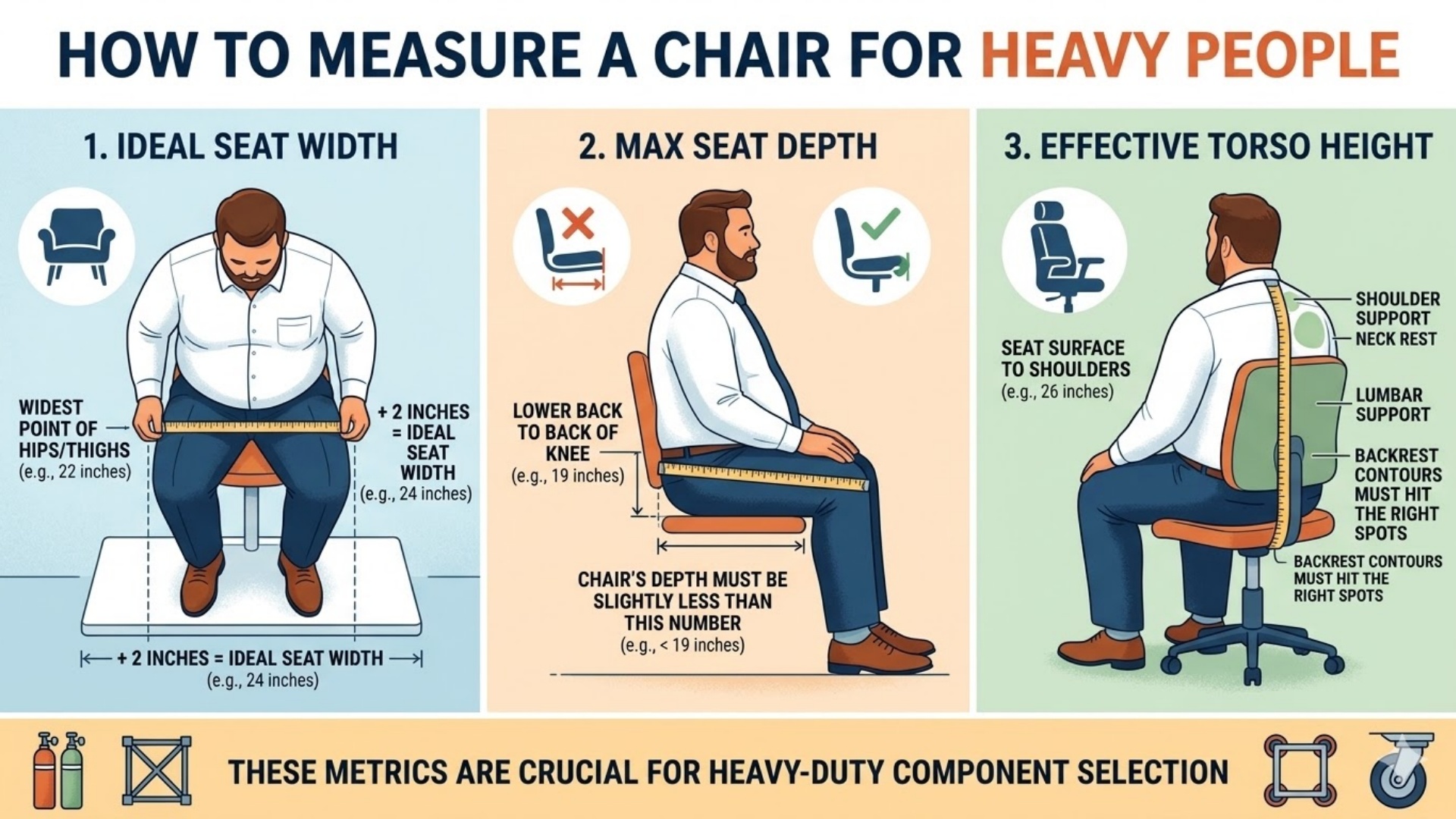 HOW TO MEASURE A CHAIR FOR HEAVY PEOPLE

1. IDEAL SEAT WIDTH

WIDEST POINT OF HIPS/THIGHS (e.g., 22 inches)

+ 2 INCHES = IDEAL SEAT WIDTH (e.g., 24 inches)

+ 2 INCHES = IDEAL SEAT WIDTH (e.g., 24 inches)

2. MAX SEAT DEPTH

LOWER BACK TO BACK OF KNEE (e.g., 19 inches)

CHAIR'S DEPTH MUST BE SLIGHTLY LESS THAN THIS NUMBER (e.g., < 19 inches)

3. EFFECTIVE TORSO HEIGHT

SEAT SURFACE TO SHOULDERS (e.g., 26 inches)

SHOULDER SUPPORT

NECK REST

LUMBAR SUPPORT

BACKREST CONTOURS MUST HIT THE RIGHT SPOTS

BACKREST CONTOURS MUST HIT THE RIGHT SPOTS

THESE METRICS ARE CRUCIAL FOR HEAVY-DUTY COMPONENT SELECTION