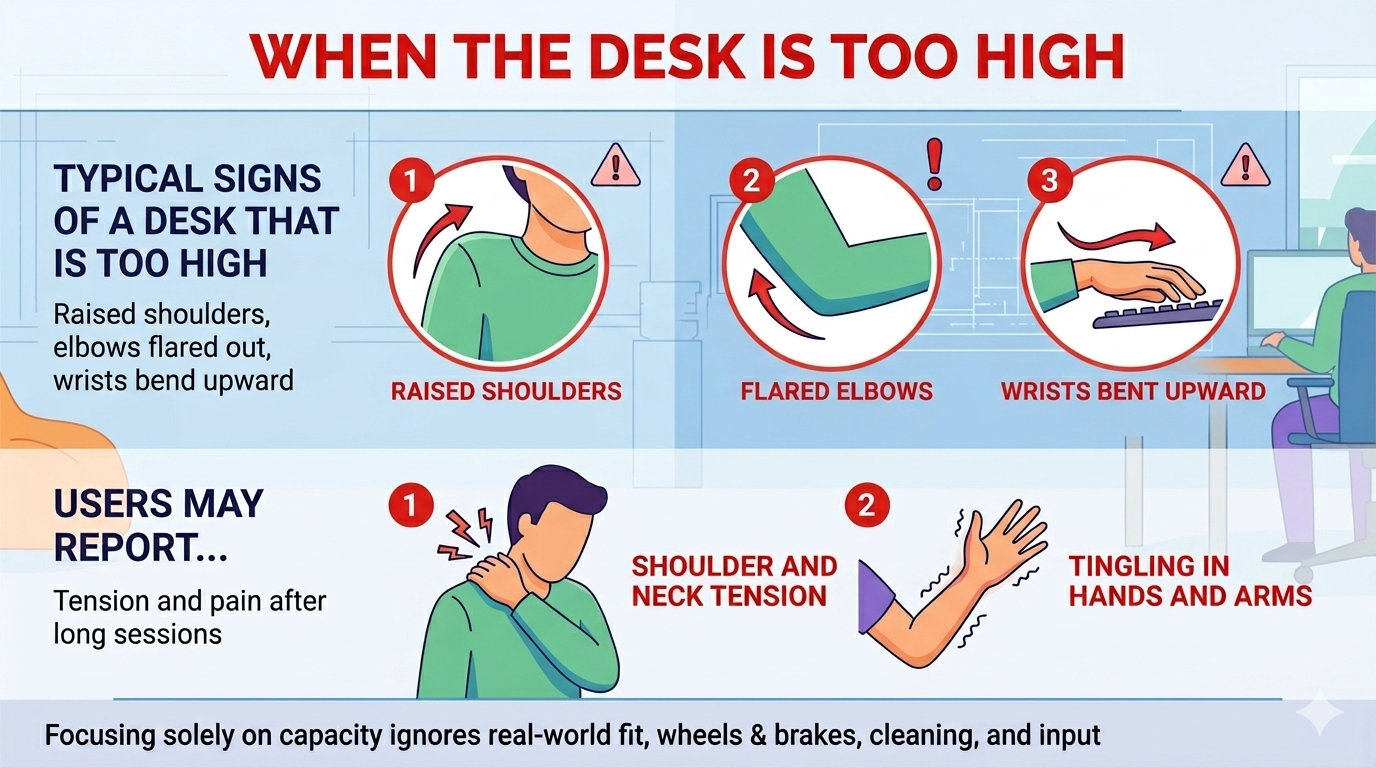 WHEN THE DESK IS TOO HIGH

TYPICAL SIGNS OF A DESK THAT IS TOO HIGH

Raised shoulders, elbows flared out, wrists bend upward

1

RAISED SHOULDERS

2

FLARED ELBOWS

3

WRISTS BENT UPWARD

USERS MAY REPORT...

Tension and pain after long sessions

1

SHOULDER AND NECK TENSION

2

TINGLING IN HANDS AND ARMS

Focusing solely on capacity ignores real-world fit, wheels & brakes, cleaning, and input